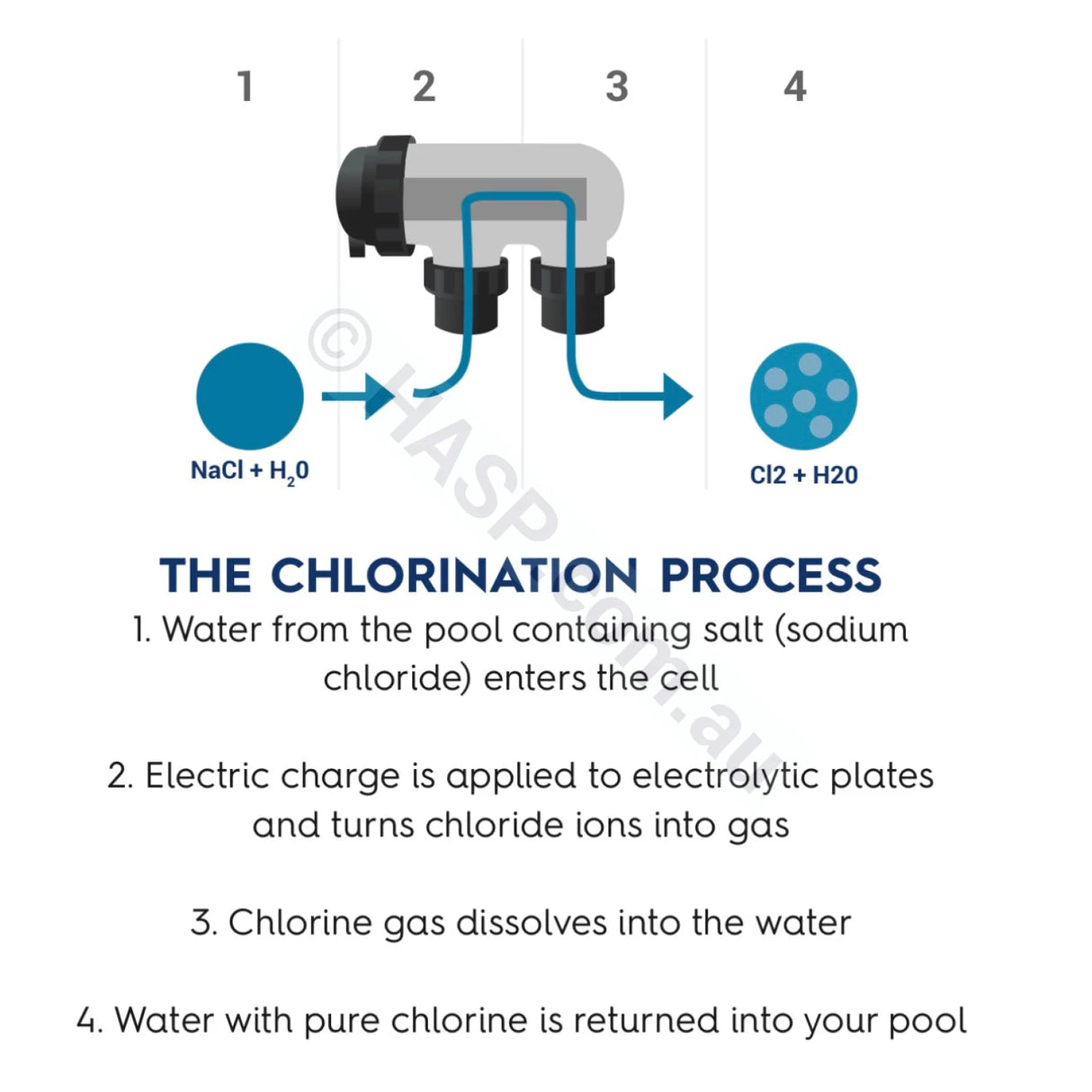 1 2 3 4

$NaCl + H_20$

Cl2 + H20

© HASP.com.au

THE CHLORINATION PROCESS

1. Water from the pool containing salt (sodium chloride) enters the cell

2. Electric charge is applied to electrolytic plates and turns chloride ions into gas

3. Chlorine gas dissolves into the water

4. Water with pure chlorine is returned into your pool