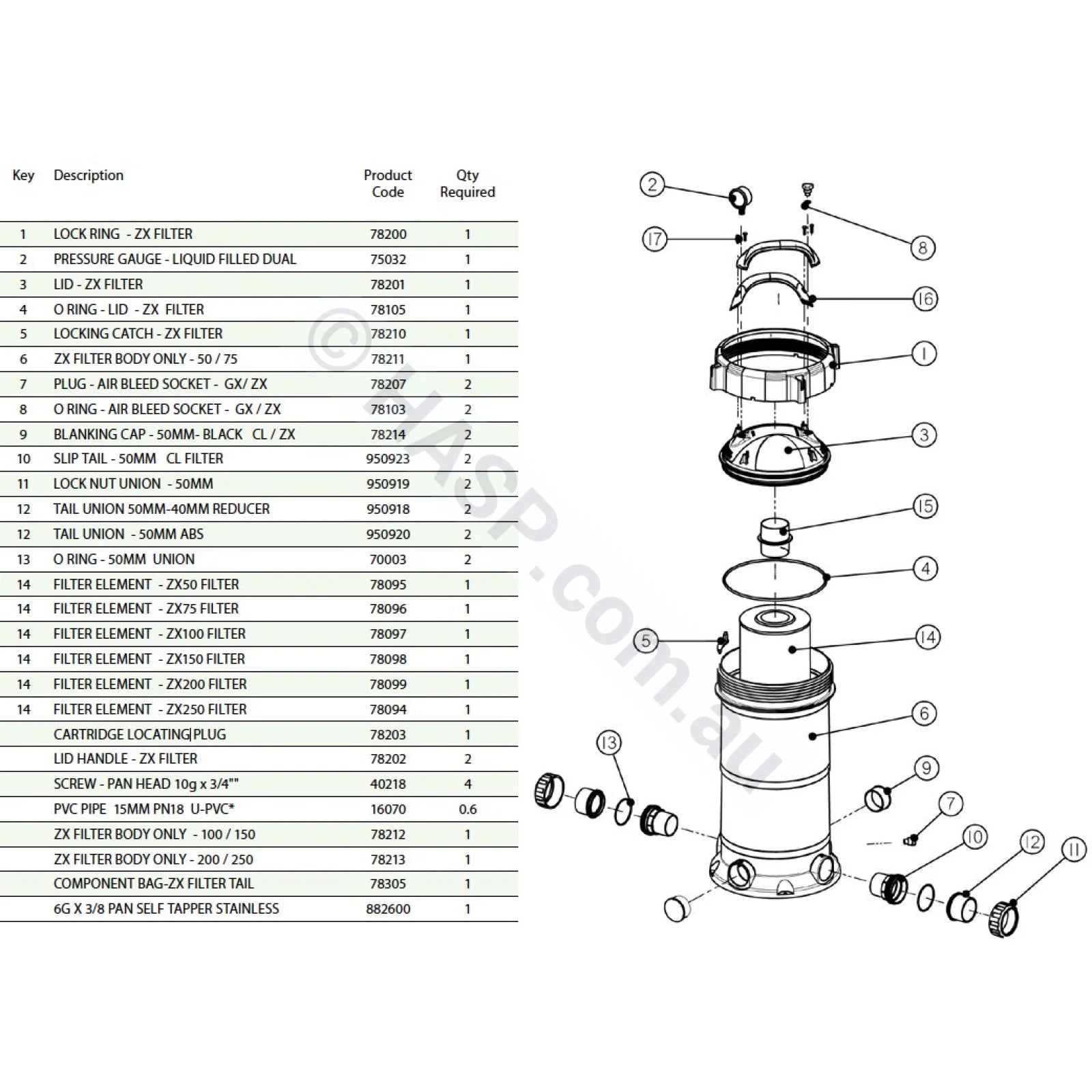 | Key | Description | Product Code | Qty Required |
|---|---|---|---|
| 1 | LOCK RING - ZX FILTER | 78200 | 1 |
| 2 | PRESSURE GAUGE - LIQUID FILLED DUAL | 75032 | 1 |
| 3 | LID - ZX FILTER | 78201 | 1 |
| 4 | O RING - LID - ZX FILTER | 78105 | 1 |
| 5 | LOCKING CATCH - ZX FILTER | 78210 | 1 |
| 6 | ZX FILTER BODY ONLY - 50 / 75 | 78211 | 1 |
| 7 | PLUG - AIR BLEED SOCKET - GX/ ZX | 78207 | 2 |
| 8 | O RING - AIR BLEED SOCKET - GX / ZX | 78103 | 2 |
| 9 | BLANKING CAP - 50MM- BLACK CL / ZX | 78214 | 2 |
| 10 | SLIP TAIL - 50MM CL FILTER | 950923 | 2 |
| 11 | LOCK NUT UNION - 50MM | 950919 | 2 |
| 12 | TAIL UNION 50MM-40MM REDUCER | 950918 | 2 |
| 12 | TAIL UNION - 50MM ABS | 950920 | 2 |
| 13 | O RING - 50MM UNION | 70003 | 2 |
| 14 | FILTER ELEMENT - ZX50 FILTER | 78095 | 1 |
| 14 | FILTER ELEMENT - ZX75 FILTER | 78096 | 1 |
| 14 | FILTER ELEMENT - ZX100 FILTER | 78097 | 1 |
| 14 | FILTER ELEMENT - ZX150 FILTER | 78098 | 1 |
| 14 | FILTER ELEMENT - ZX200 FILTER | 78099 | 1 |
| 14 | FILTER ELEMENT - ZX250 FILTER | 78094 | 1 |
| | CARTRIDGE LOCATING PLUG | 78203 | 1 |
| | LID HANDLE - ZX FILTER | 78202 | 2 |
| | SCREW - PAN HEAD 10g x 3/4"" | 40218 | 4 |
| | PVC PIPE 15MM PN18 U-PVC* | 16070 | 0.6 |
| | ZX FILTER BODY ONLY - 100 / 150 | 78212 | 1 |
| | ZX FILTER BODY ONLY - 200 / 250 | 78213 | 1 |
| | COMPONENT BAG-ZX FILTER TAIL | 78305 | 1 |
| | 6G X 3/8 PAN SELF TAPPER STAINLESS | 882600 | 1 |

© HASP.com.au

2
8
17
16
1
3
15
4
5
14
6
13
9
7
10
12
11