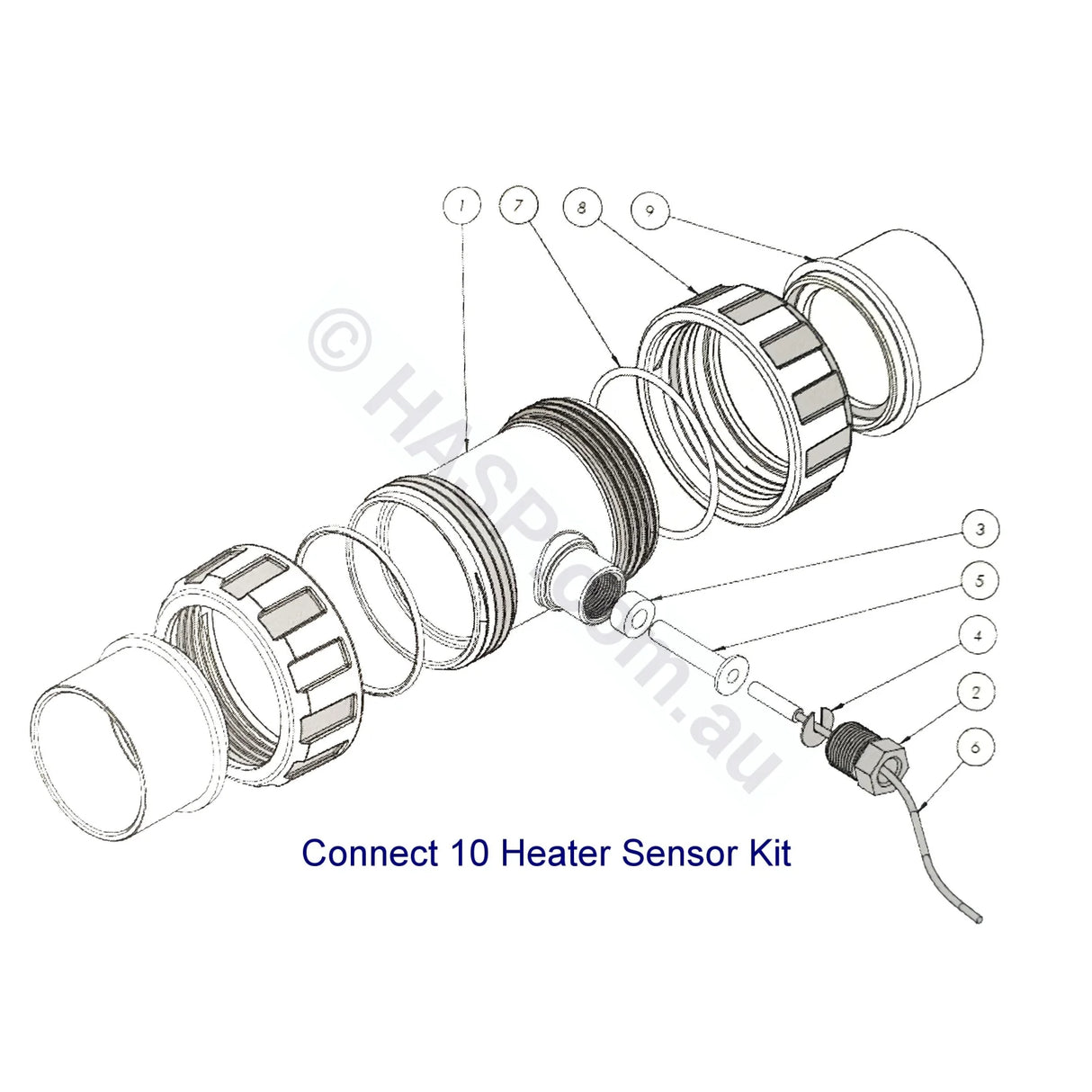 1
7
8
9
3
5
4
2
6

© HASP.com.au

Connect 10 Heater Sensor Kit