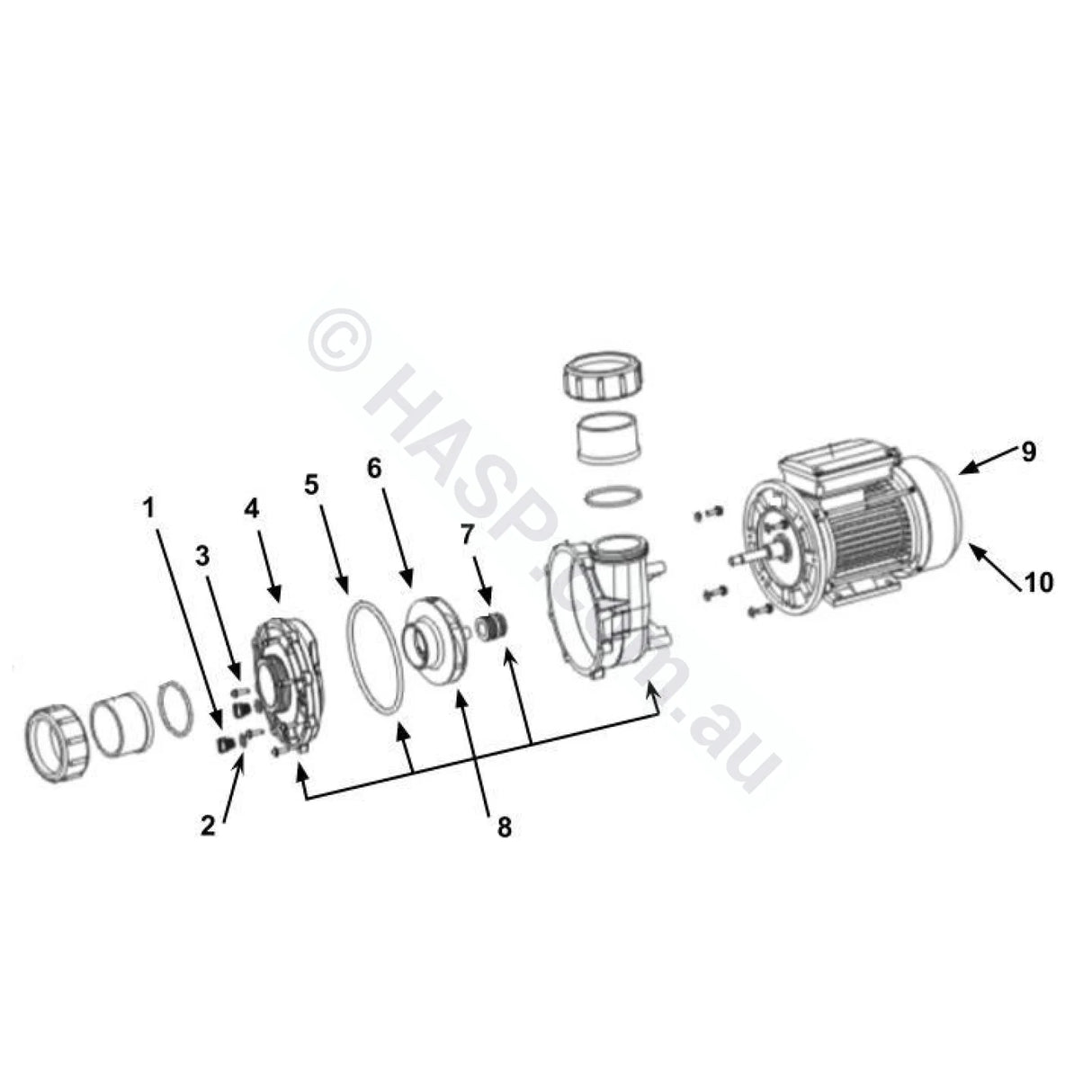 © HASP.com.au

1
3
4
5
6
7
9
10
2
8