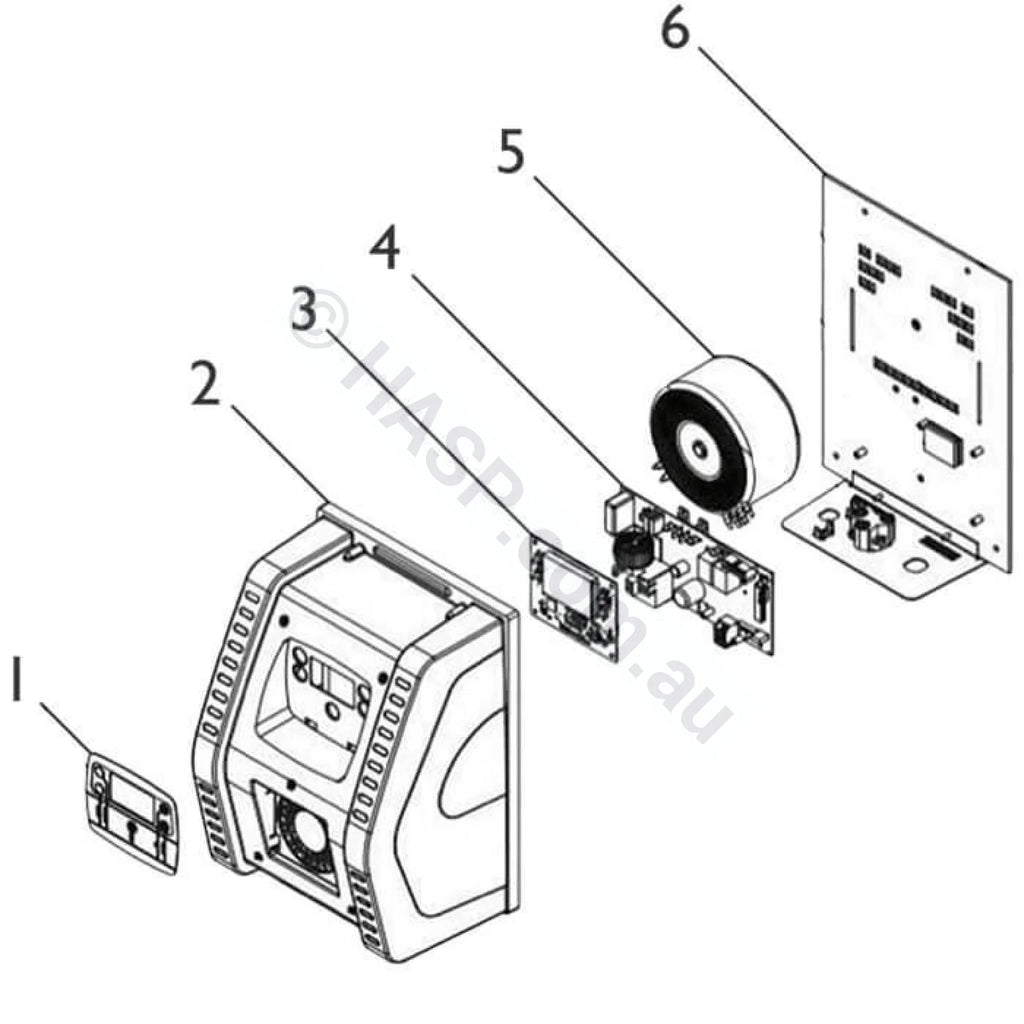 6
5
4
3
2
1
© HASP.com.au