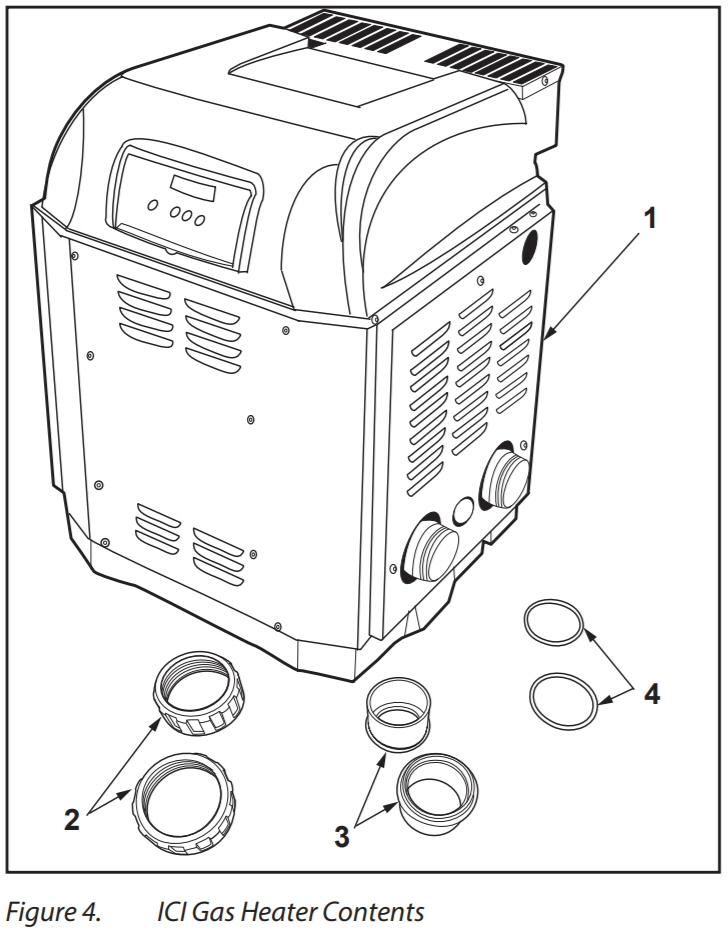 1

4

2

3

Figure 4. ICI Gas Heater Contents