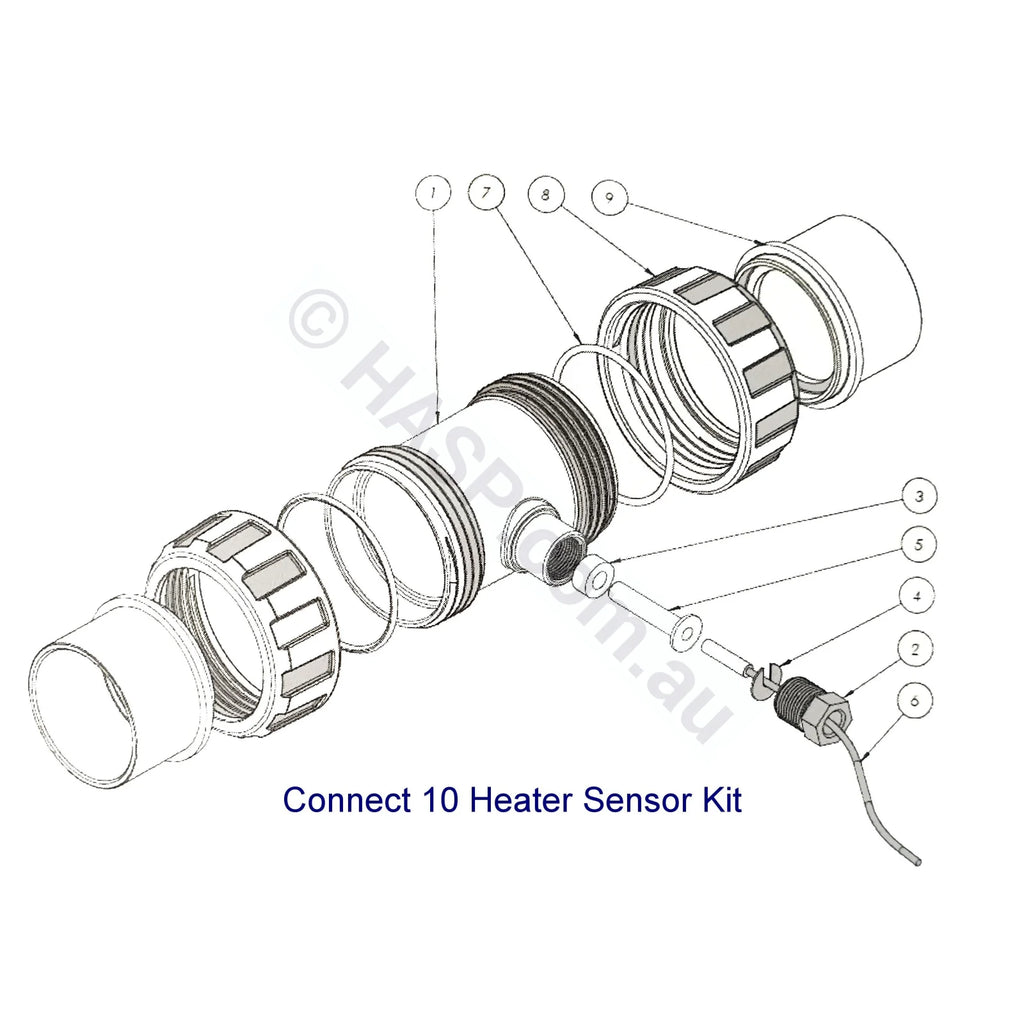 1
7
8
9
3
5
4
2
6

© HASP.com.au

Connect 10 Heater Sensor Kit