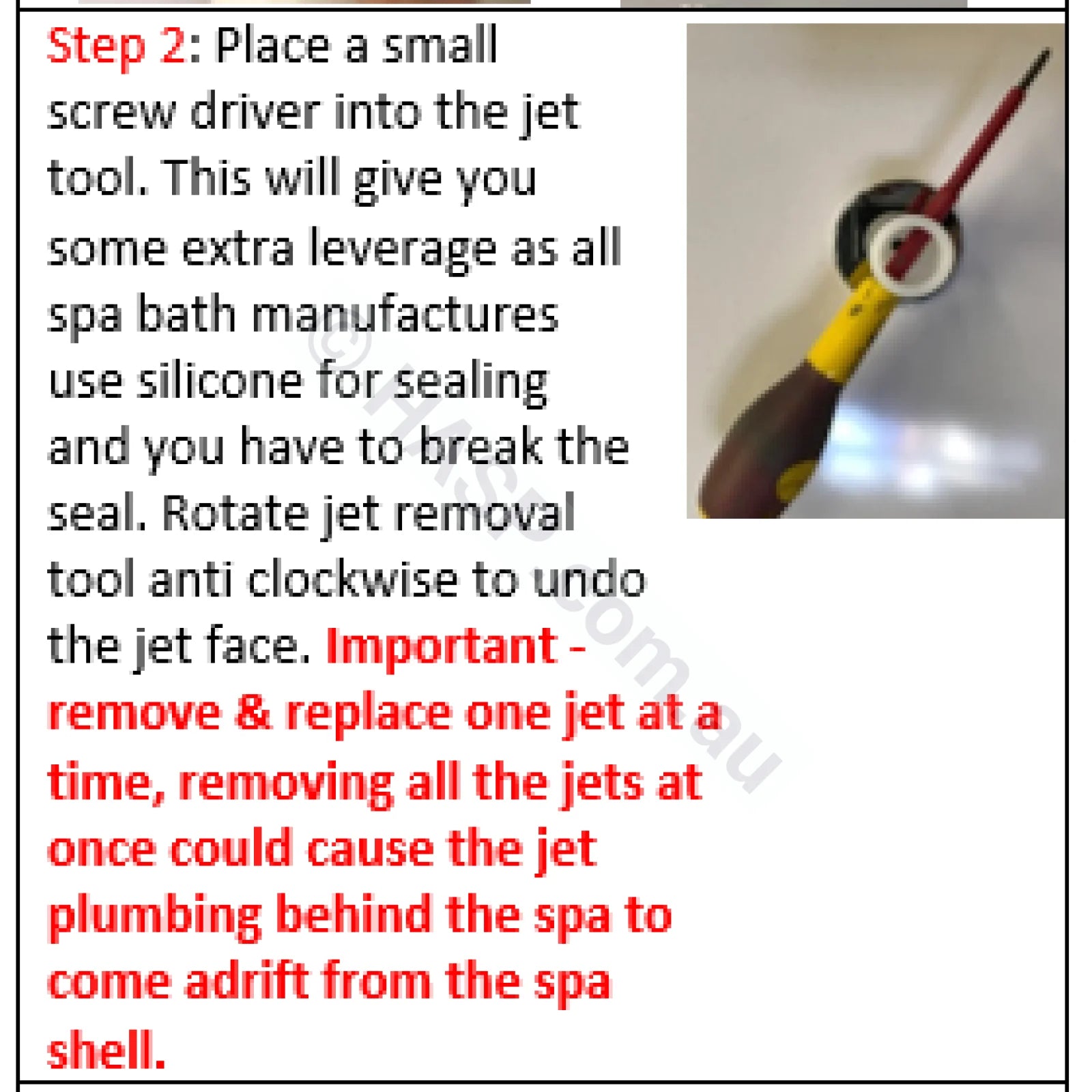 Step 2: Place a small screw driver into the jet tool. This will give you some extra leverage as all spa bath manufactures use silicone for sealing and you have to break the seal. Rotate jet removal tool anti clockwise to undo the jet face. Important - remove & replace one jet at a time, removing all the jets at once could cause the jet plumbing behind the spa to come adrift from the spa shell.

© HASP.com.au