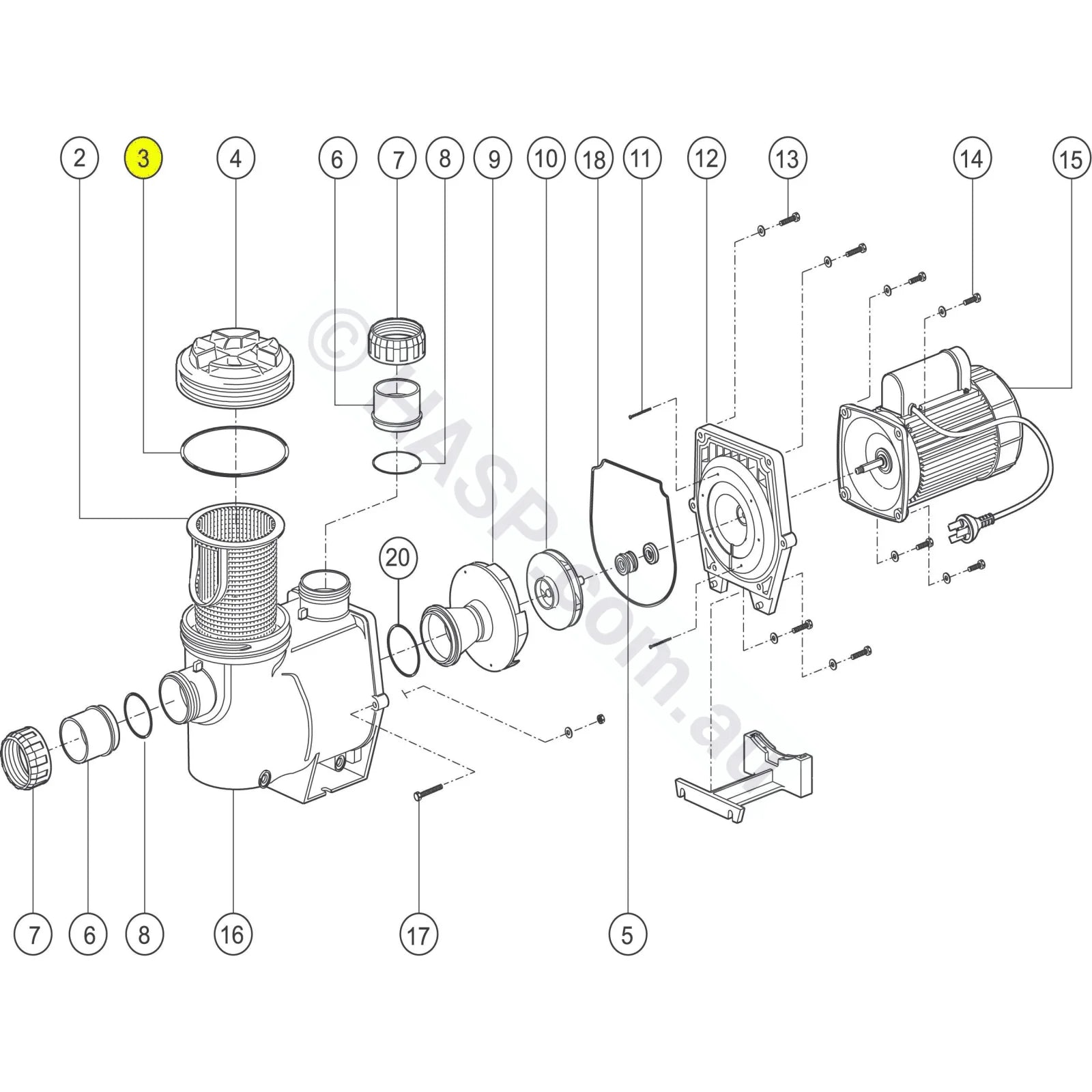 2
3
4
6
7
8
9
10
18
11
12
13
14
15

©HASP.com.au

20

7
6
8
16
17
5