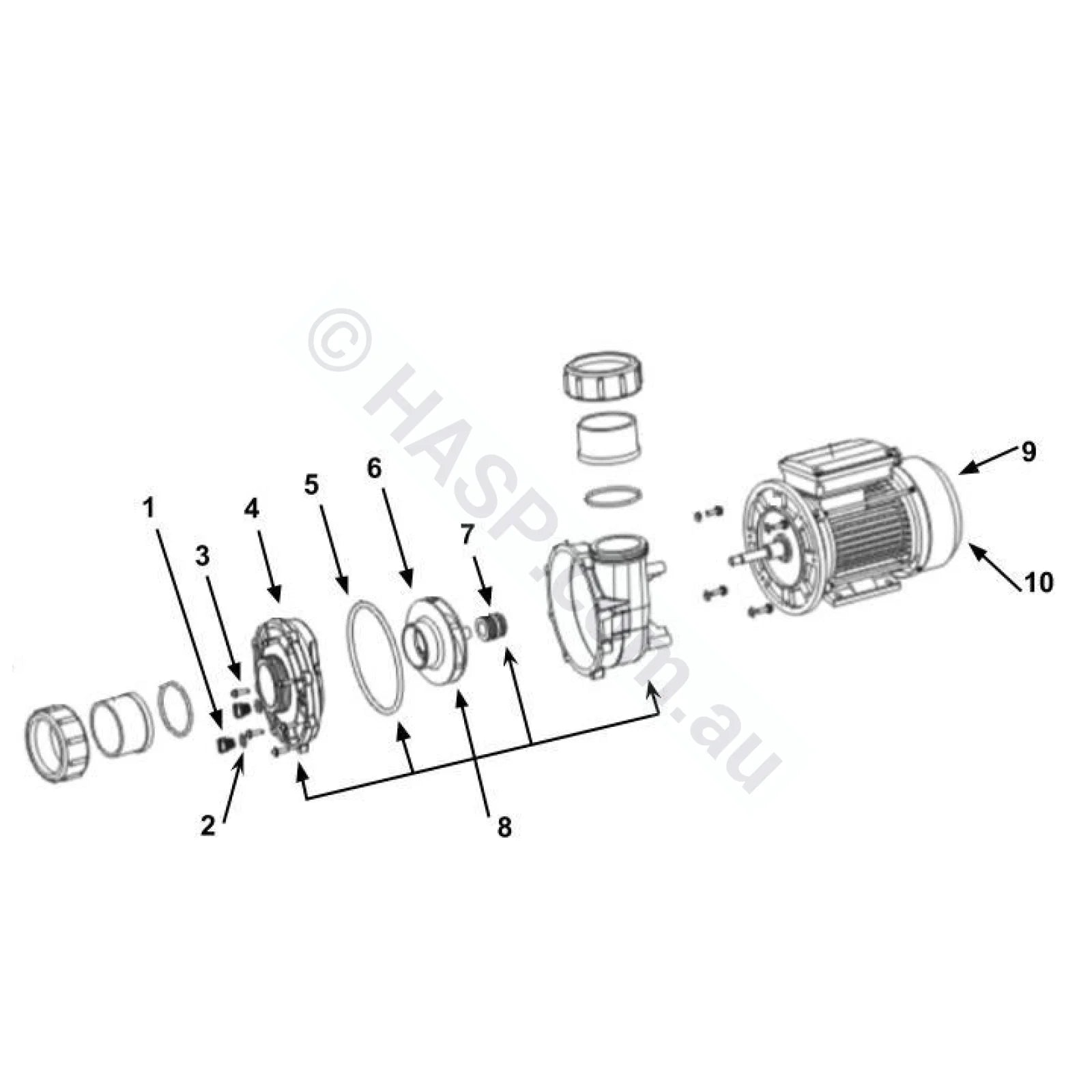 © HASP.com.au

1
3
4
5
6
7
9
10
2
8