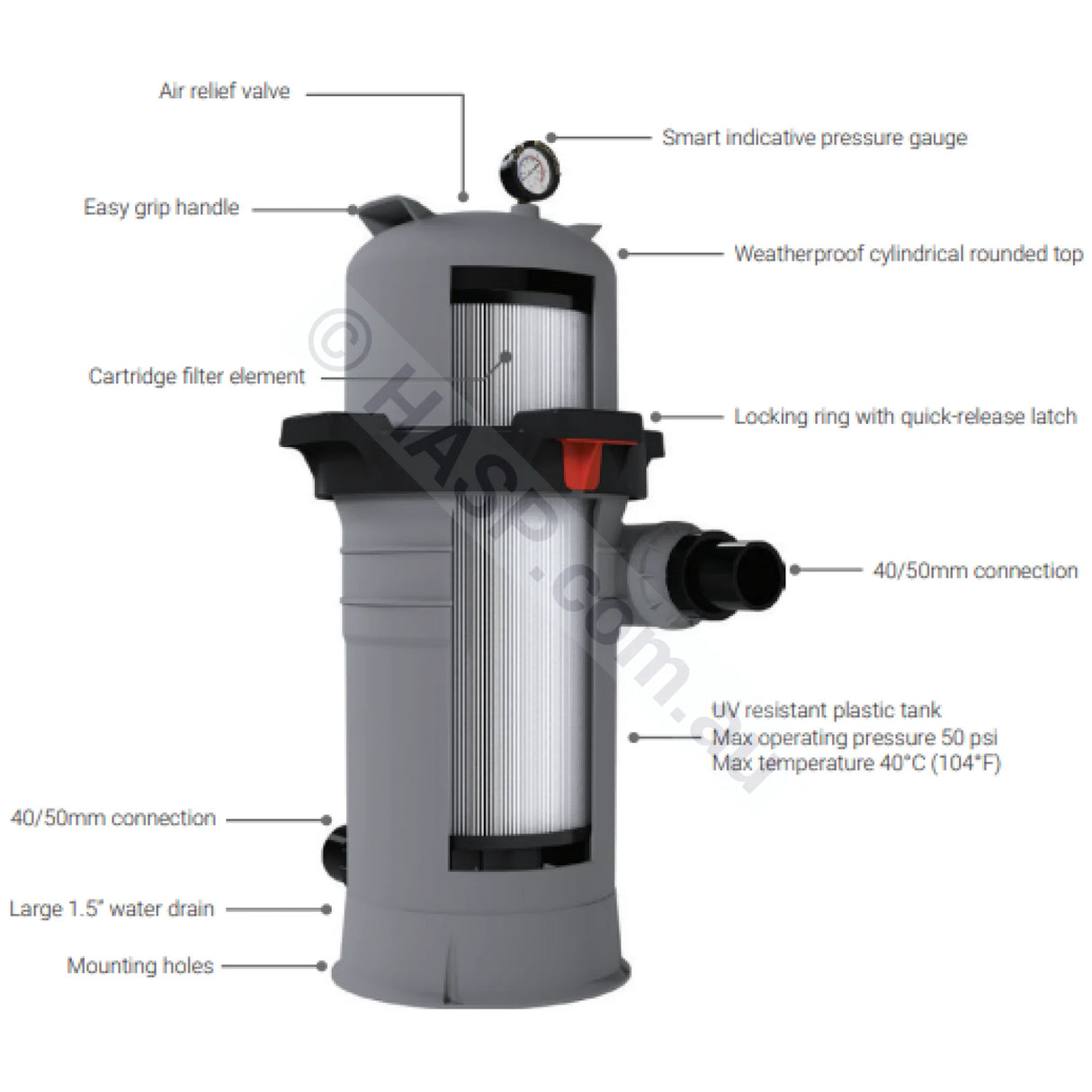 Air relief valve

Smart indicative pressure gauge

Easy grip handle

Weatherproof cylindrical rounded top

Cartridge filter element

Locking ring with quick-release latch

40/50mm connection

UV resistant plastic tank
Max operating pressure 50 psi
Max temperature 40°C (104°F)

40/50mm connection

Large 1.5" water drain

Mounting holes

© HASP.com.au