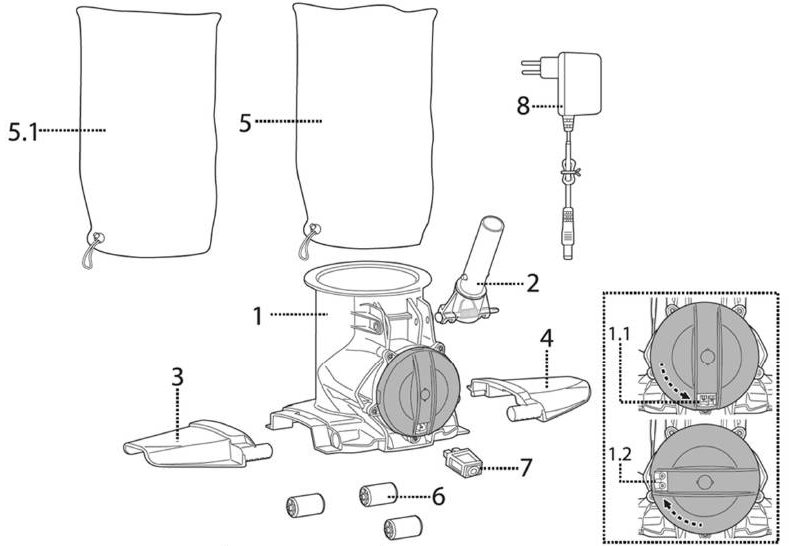 5.1
5
8
2
1
4
3
7
6
1.1
1.2